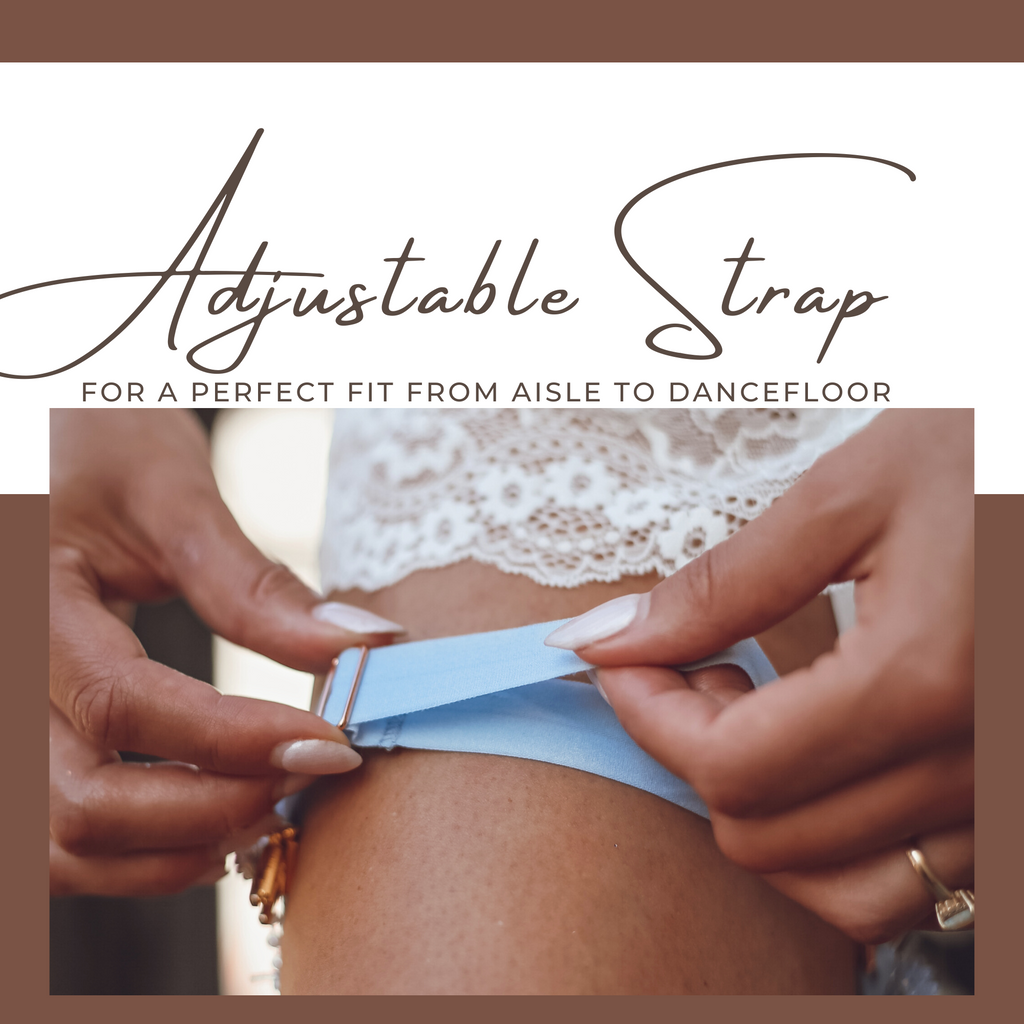 Adjustable Strap

FOR A PERFECT FIT FROM AISLE TO DANCEFLOOR